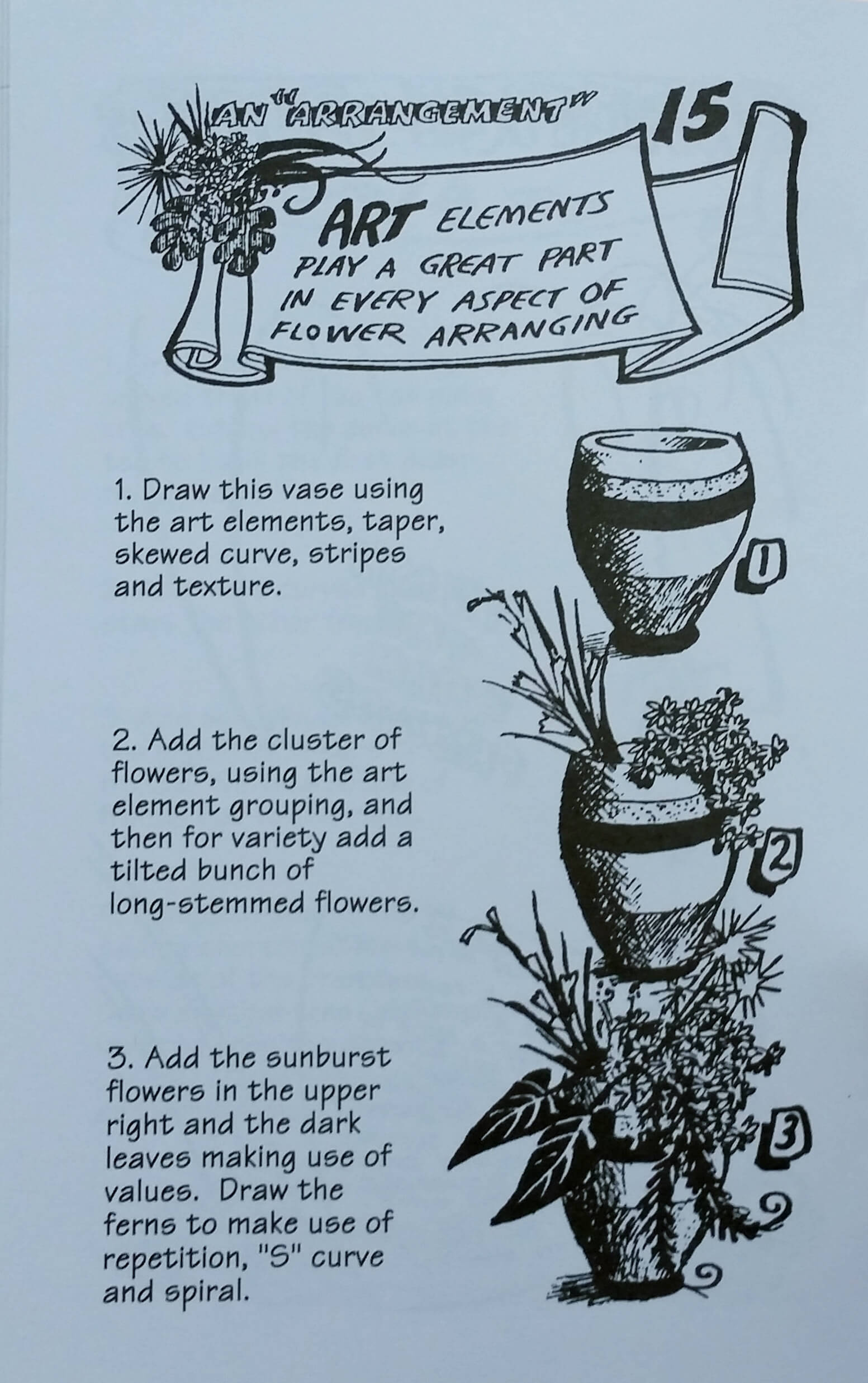 AN "ARRANGEMENT"

15

ART ELEMENTS PLAY A GREAT PART IN EVERY ASPECT OF FLOWER ARRANGING

1. Draw this vase using the art elements, taper, skewed curve, stripes and texture.

1

2. Add the cluster of flowers, using the art element grouping, and then for variety add a tilted bunch of long-stemmed flowers.

2

3. Add the sunburst flowers in the upper right and the dark leaves making use of values. Draw the ferns to make use of repetition, "S" curve and spiral.

3